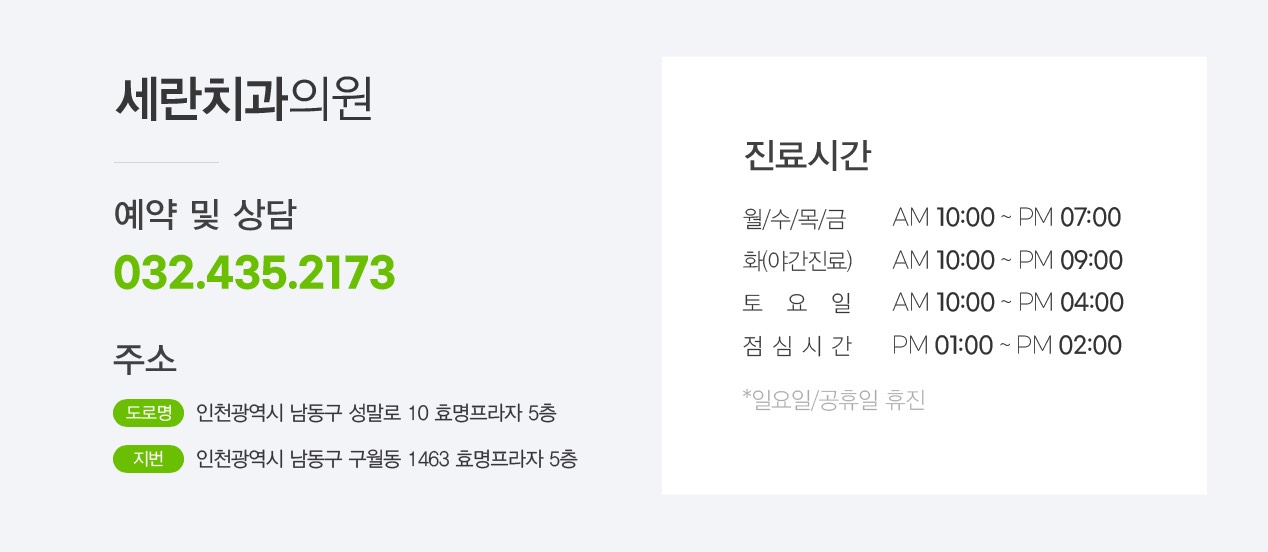 세란치과의원

예약 및 상담
032.435.2173

주소
도로명 인천광역시 남동구 성말로 10 효명프라자 5층
지번 인천광역시 남동구 구월동 1463 효명프라자 5층

진료시간
월/수/목/금 AM 10:00 ~ PM 07:00
화(야간진료) AM 10:00 ~ PM 09:00
토 요 일 AM 10:00 ~ PM 04:00
점 심 시 간 PM 01:00 ~ PM 02:00
*일요일/공휴일 휴진